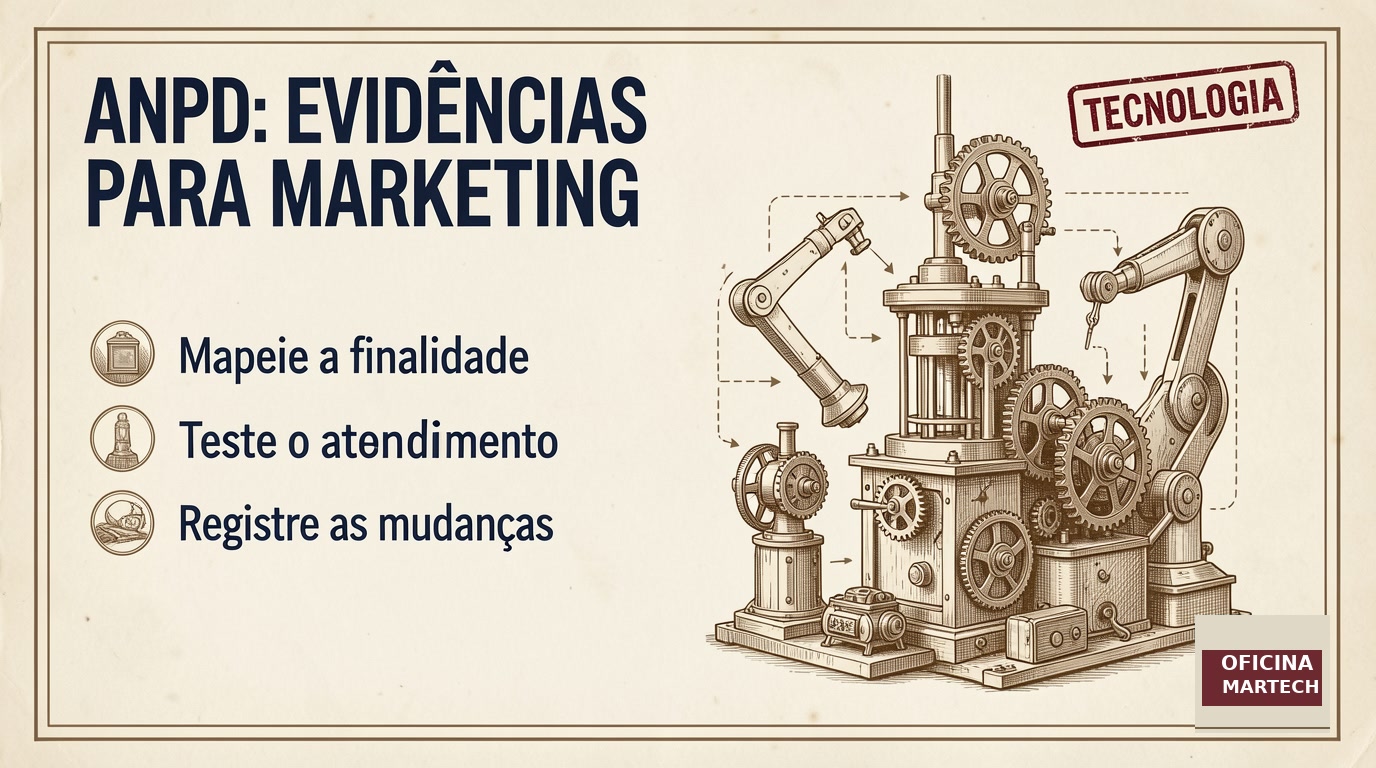 ANPD: EVIDÊNCIAS PARA MARKETING

TECNOLOGIA

Mapeie a finalidade

Teste o atendimento

Registre as mudanças

OFICINA
MARTECH